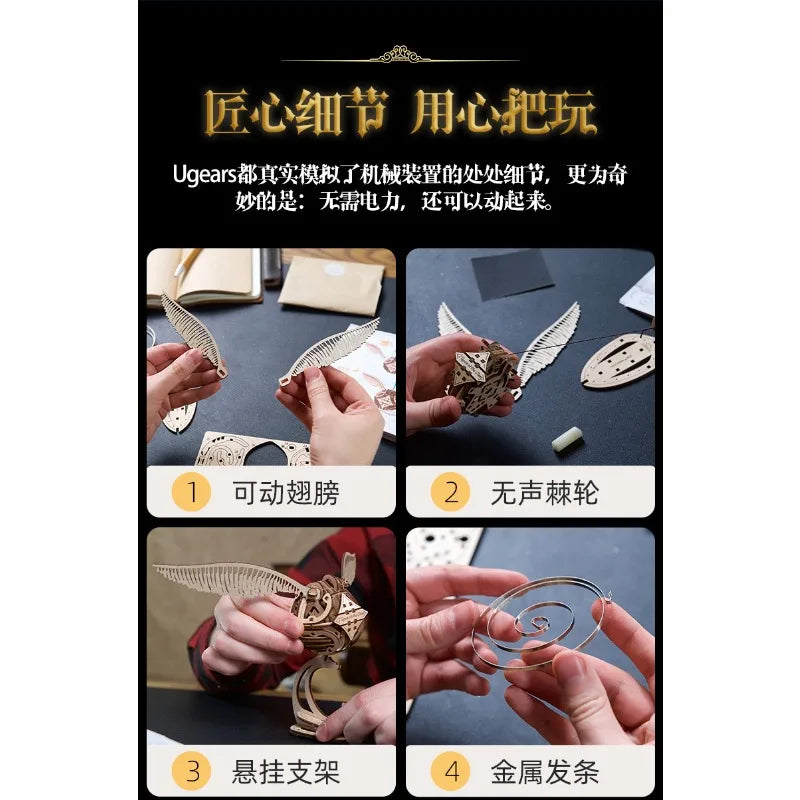 匠心细节 用心把玩

Ugears都真实模拟了机械装置的处处细节，更为奇妙的是：无需电力，还可以动起来。

1 可动翅膀

2 无声棘轮

3 悬挂支架

4 金属发条